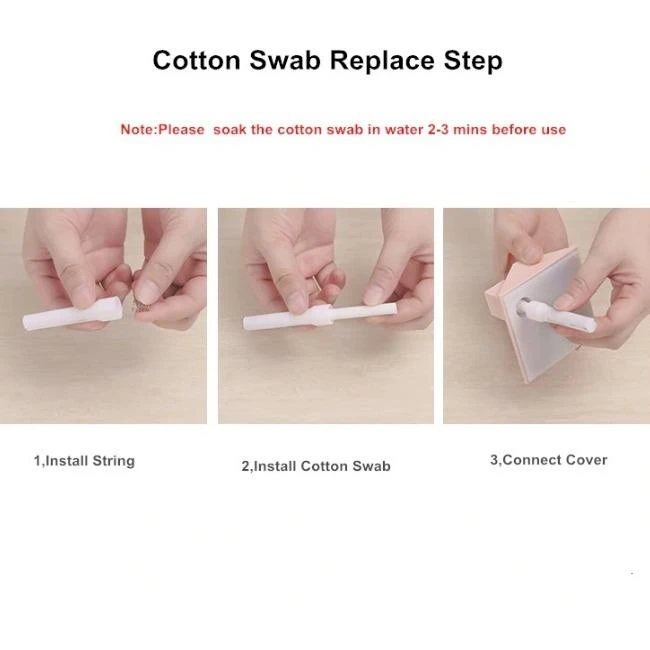 Cotton Swab Replace Step

Note:Please  soak the cotton swab in water 2-3 mins before use

1,Install String

2,Install Cotton Swab

3,Connect Cover