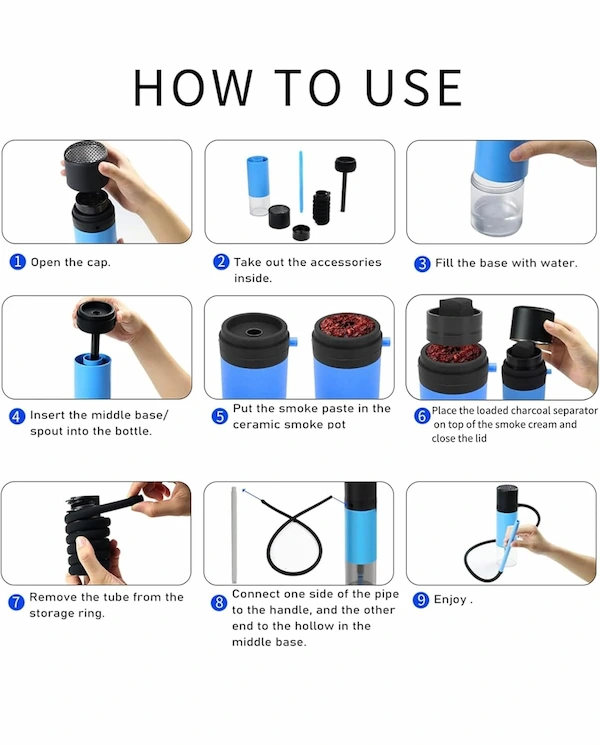 HOW TO USE

1 Open the cap.

2 Take out the accessories inside.

3 Fill the base with water.

4 Insert the middle base/ spout into the bottle.

5 Put the smoke paste in the ceramic smoke pot

6 Place the loaded charcoal separator on top of the smoke cream and close the lid

7 Remove the tube from the storage ring.

8 Connect one side of the pipe to the handle, and the other end to the hollow in the middle base.

9 Enjoy .